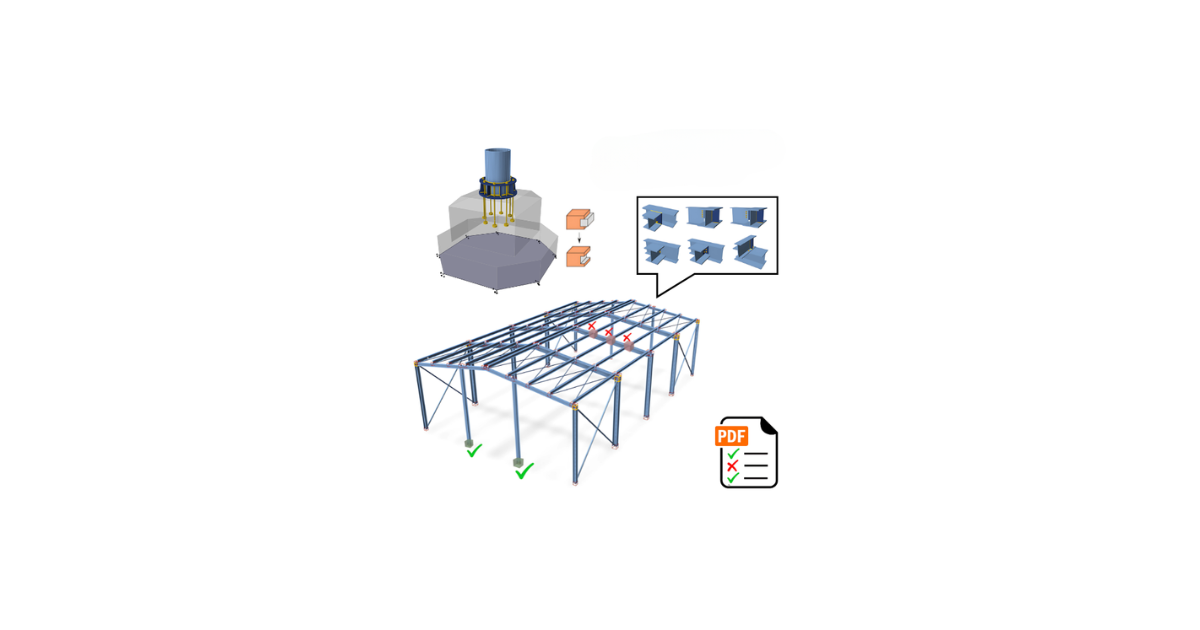 PDF